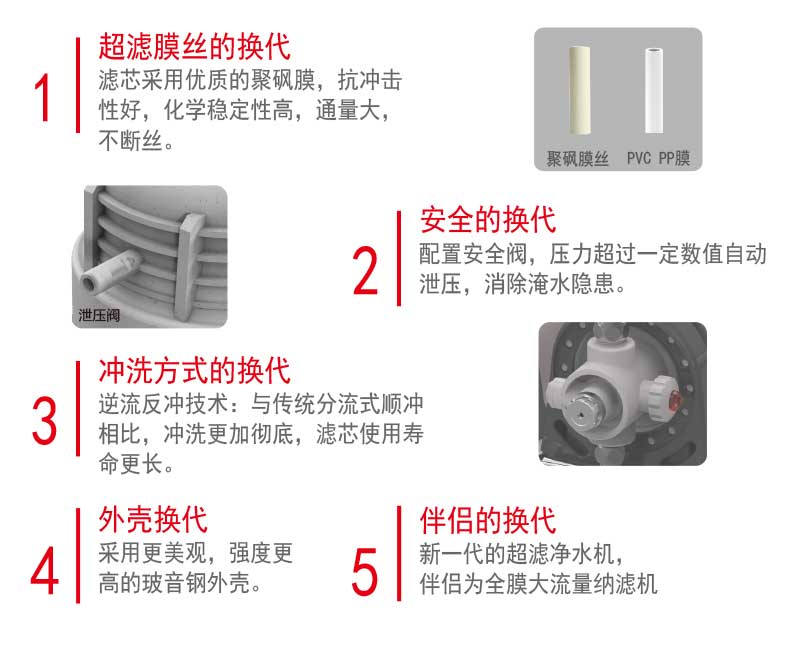 1
超滤膜丝的换代
滤芯采用优质的聚砜膜，抗冲击性好，化学稳定性高，通量大，不断丝。

聚砜膜丝 PVC PP膜

泄压阀

2
安全的换代
配置安全阀，压力超过一定数值自动泄压，消除淹水隐患。

3
冲洗方式的换代
逆流反冲技术：与传统分流式顺冲相比，冲洗更加彻底，滤芯使用寿命更长。

4
外壳换代
采用更美观，强度更高的玻音钢外壳。

5
伴侣的换代
新一代的超滤净水机，伴侣为全膜大流量纳滤机