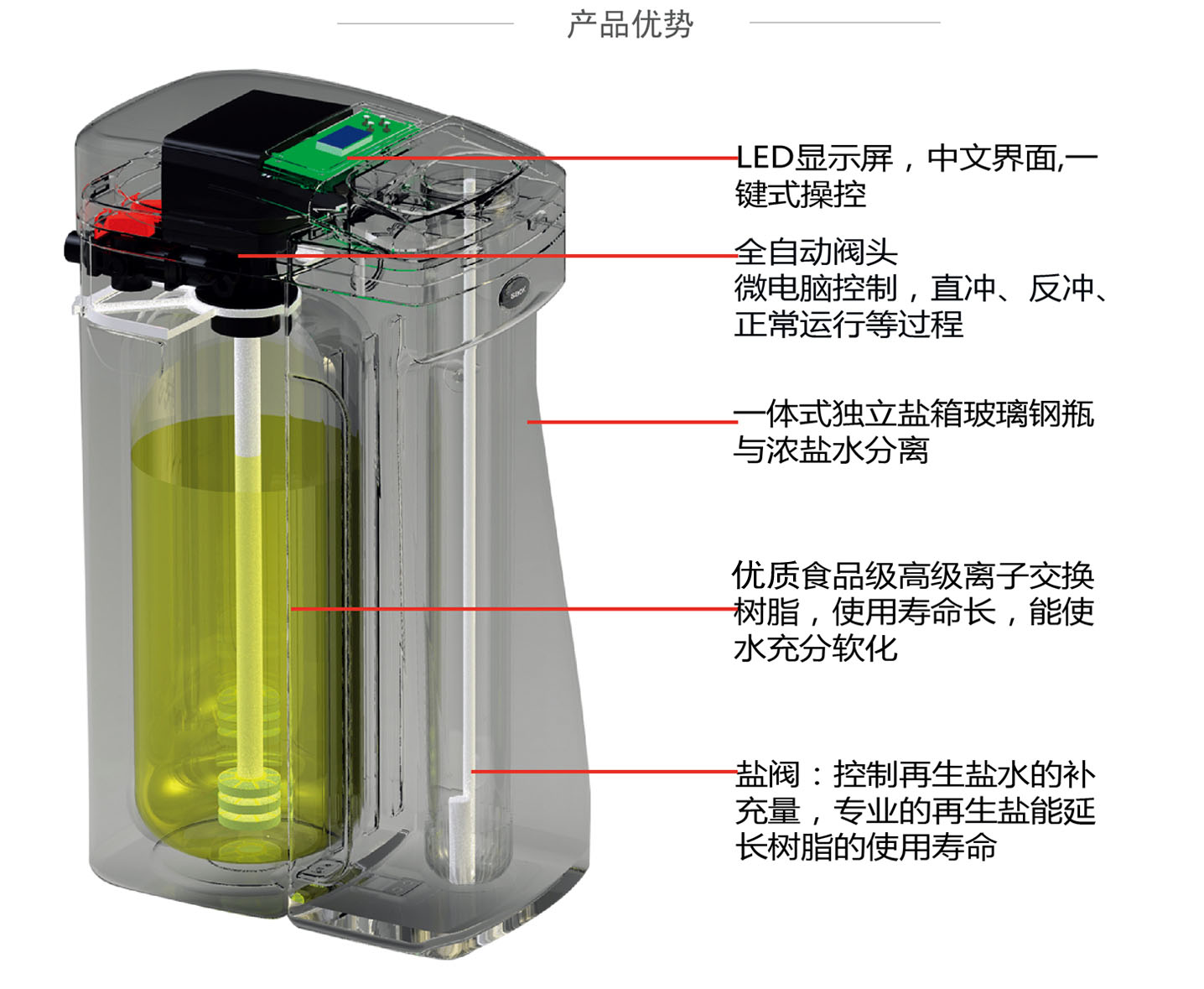 产品优势

LED显示屏，中文界面,一键式操控

全自动阀头
微电脑控制，直冲、反冲、正常运行等过程

一体式独立盐箱玻璃钢瓶与浓盐水分离

优质食品级高级离子交换树脂，使用寿命长，能使水充分软化

盐阀：控制再生盐水的补充量，专业的再生盐能延长树脂的使用寿命